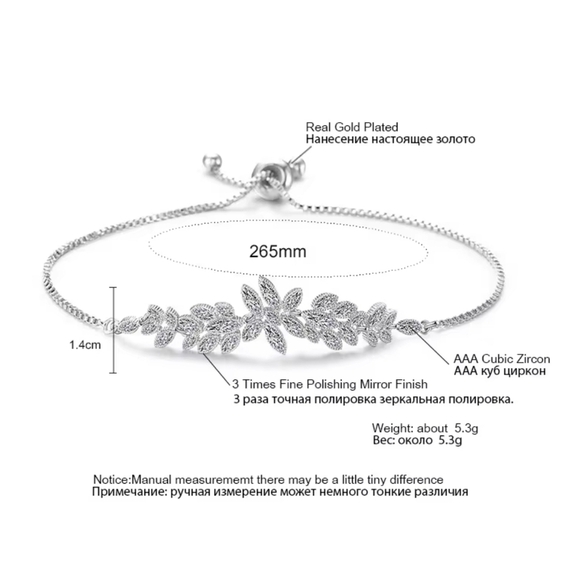 Real Gold Plated
Нанесение настоящее золото

265mm

1.4cm

AAA Cubic Zircon
AAA куб циркон

3 Times Fine Polishing Mirror Finish
3 раза точная полировка зеркальная полировка.

Weight: about 5.3g
Вес: около 5.3g

Notice:Manual measurememt there may be a little tiny difference
Примечание: ручная измерение может немного тонкие различия